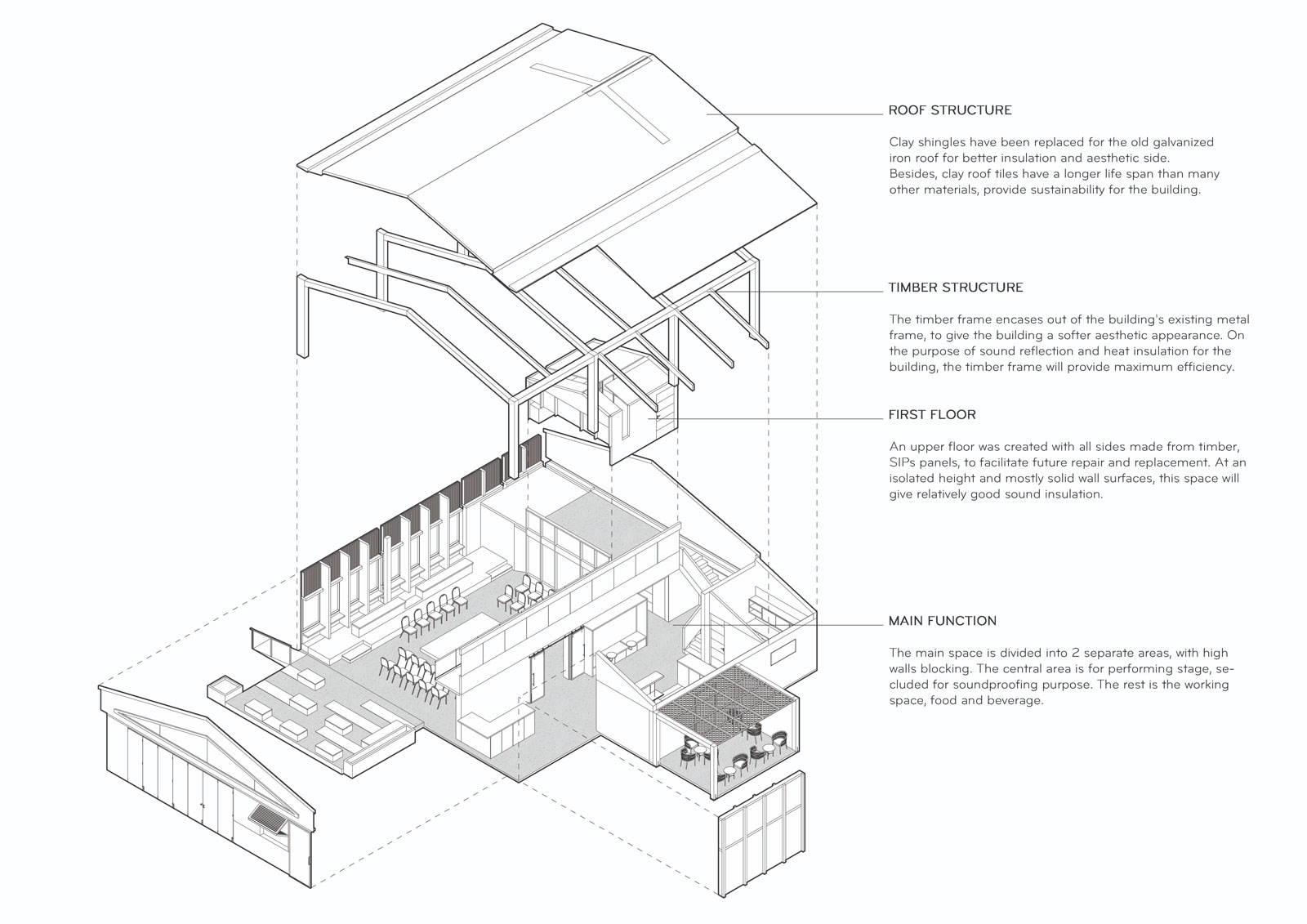 ROOF STRUCTURE

Clay shingles have been replaced for the old galvanized iron roof for better insulation and aesthetic side. Besides, clay roof tiles have a longer life span than many other materials, provide sustainability for the building.

TIMBER STRUCTURE

The timber frame encases out of the building's existing metal frame, to give the building a softer aesthetic appearance. On the purpose of sound reflection and heat insulation for the building, the timber frame will provide maximum efficiency.

FIRST FLOOR

An upper floor was created with all sides made from timber, SIPs panels, to facilitate future repair and replacement. At an isolated height and mostly solid wall surfaces, this space will give relatively good sound insulation.

MAIN FUNCTION

The main space is divided into 2 separate areas, with high walls blocking. The central area is for performing stage, secluded for soundproofing purpose. The rest is the working space, food and beverage.